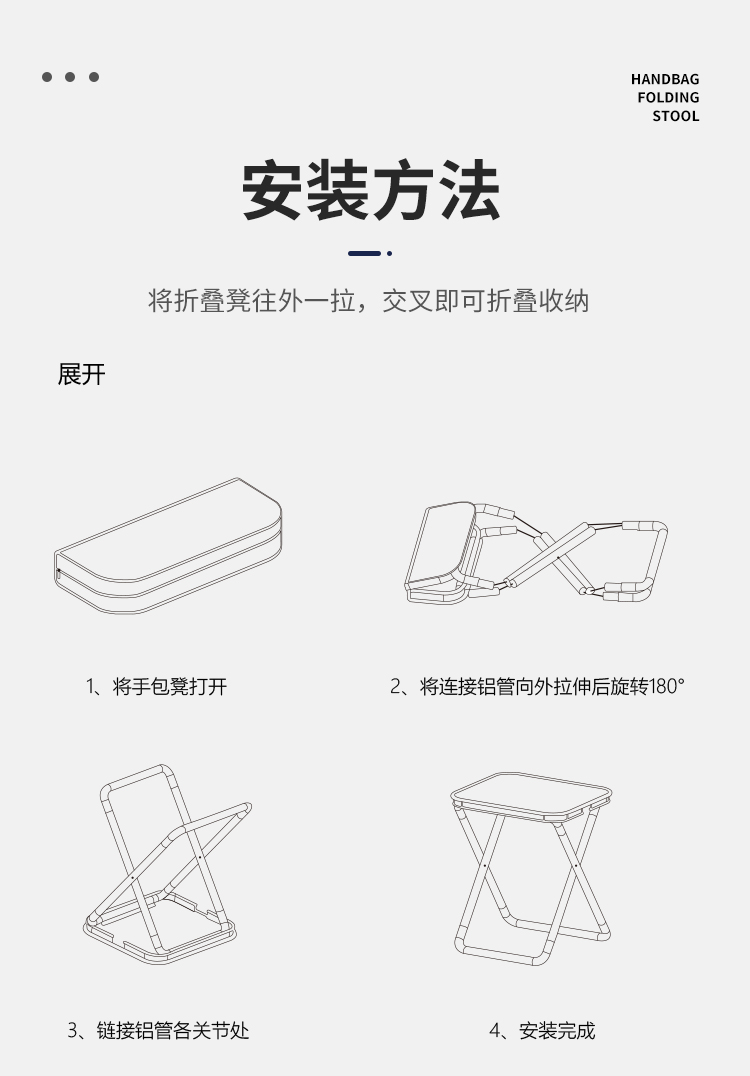 HANDBAG
FOLDING
STOOL

安装方法

将折叠凳往外一拉，交叉即可折叠收纳

展开

1、将手包凳打开

2、将连接铝管向外拉伸后旋转180°

3、链接铝管各关节处

4、安装完成