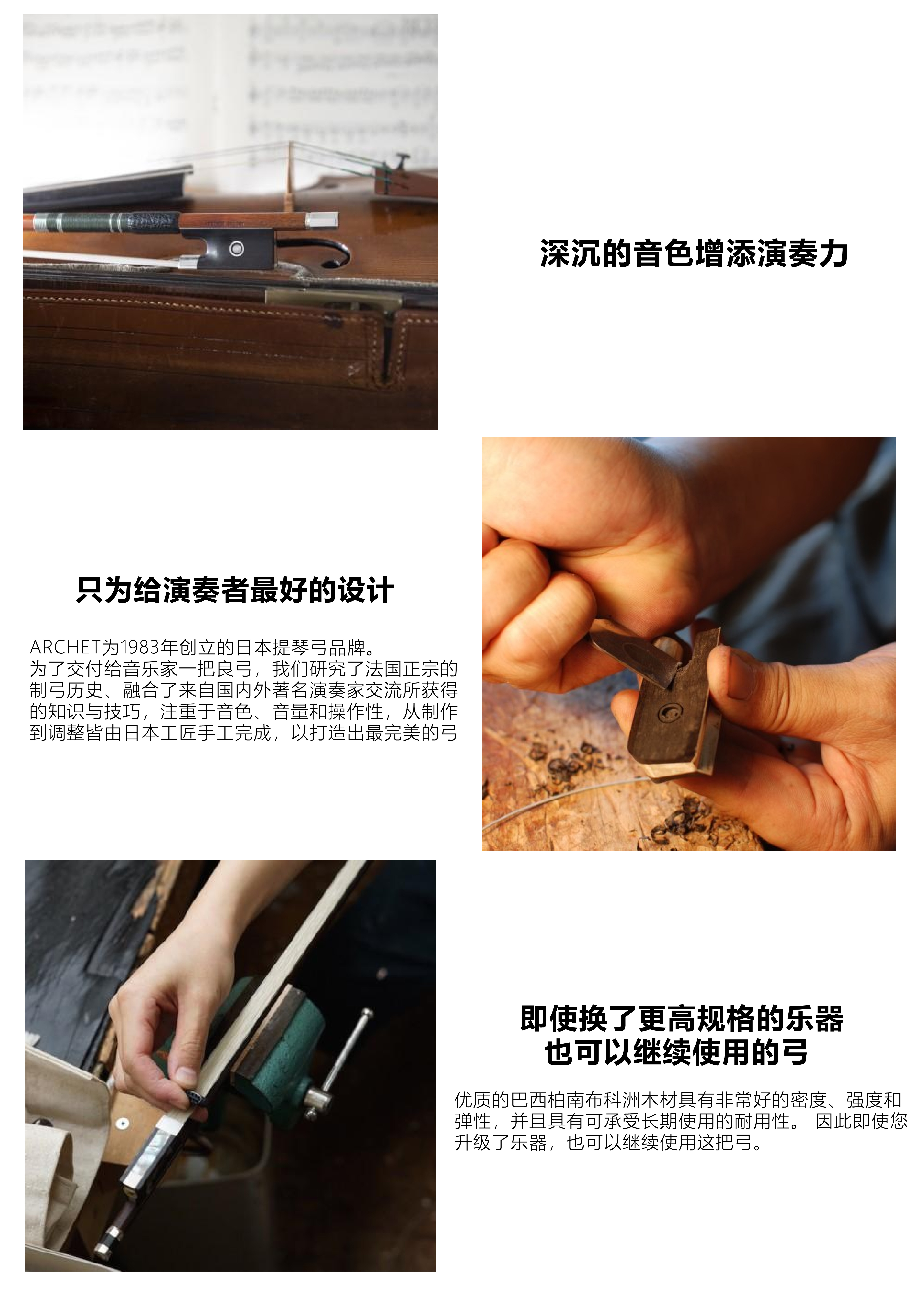 深沉的音色增添演奏力

只为给演奏者最好的设计

ARCHET为1983年创立的日本提琴弓品牌。
为了交付给音乐家一把良弓，我们研究了法国正宗的制弓历史、融合了来自国内外著名演奏家交流所获得的知识与技巧，注重于音色、音量和操作性，从制作到调整皆由日本工匠手工完成，以打造出最完美的弓

即使换了更高规格的乐器
也可以继续使用的弓

优质的巴西柏南布科洲木材具有非常好的密度、强度和弹性，并且具有可承受长期使用的耐用性。 因此即使您升级了乐器，也可以继续使用这把弓。