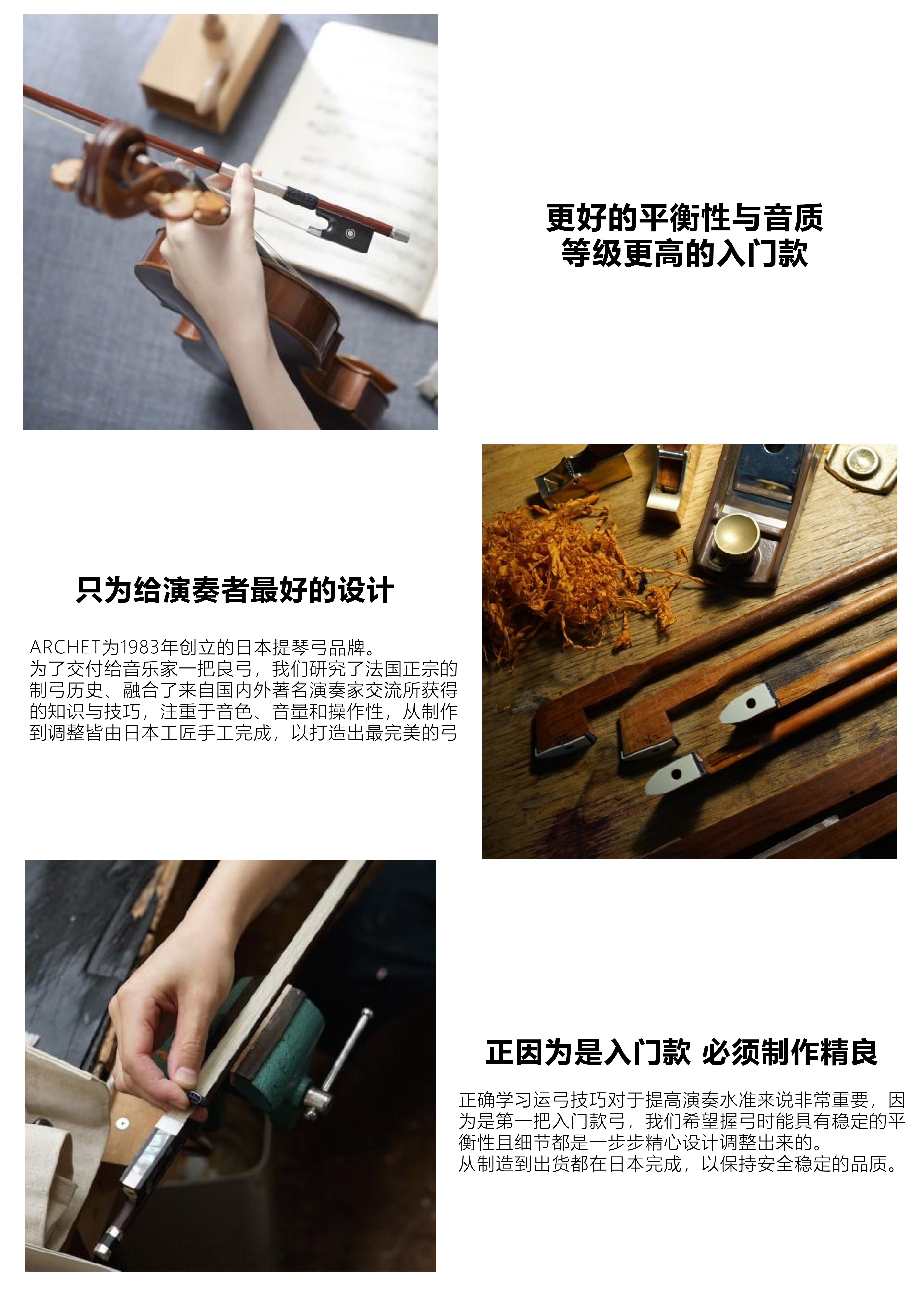 更好的平衡性与音质
等级更高的入门款

只为给演奏者最好的设计

ARCHET为1983年创立的日本提琴弓品牌。
为了交付给音乐家一把良弓，我们研究了法国正宗的制弓历史、融合了来自国内外著名演奏家交流所获得的知识与技巧，注重于音色、音量和操作性，从制作到调整皆由日本工匠手工完成，以打造出最完美的弓

正因为是入门款 必须制作精良

正确学习运弓技巧对于提高演奏水准来说非常重要，因为是第一把入门款弓，我们希望握弓时能具有稳定的平衡性且细节都是一步步精心设计调整出来的。
从制造到出货都在日本完成，以保持安全稳定的品质。