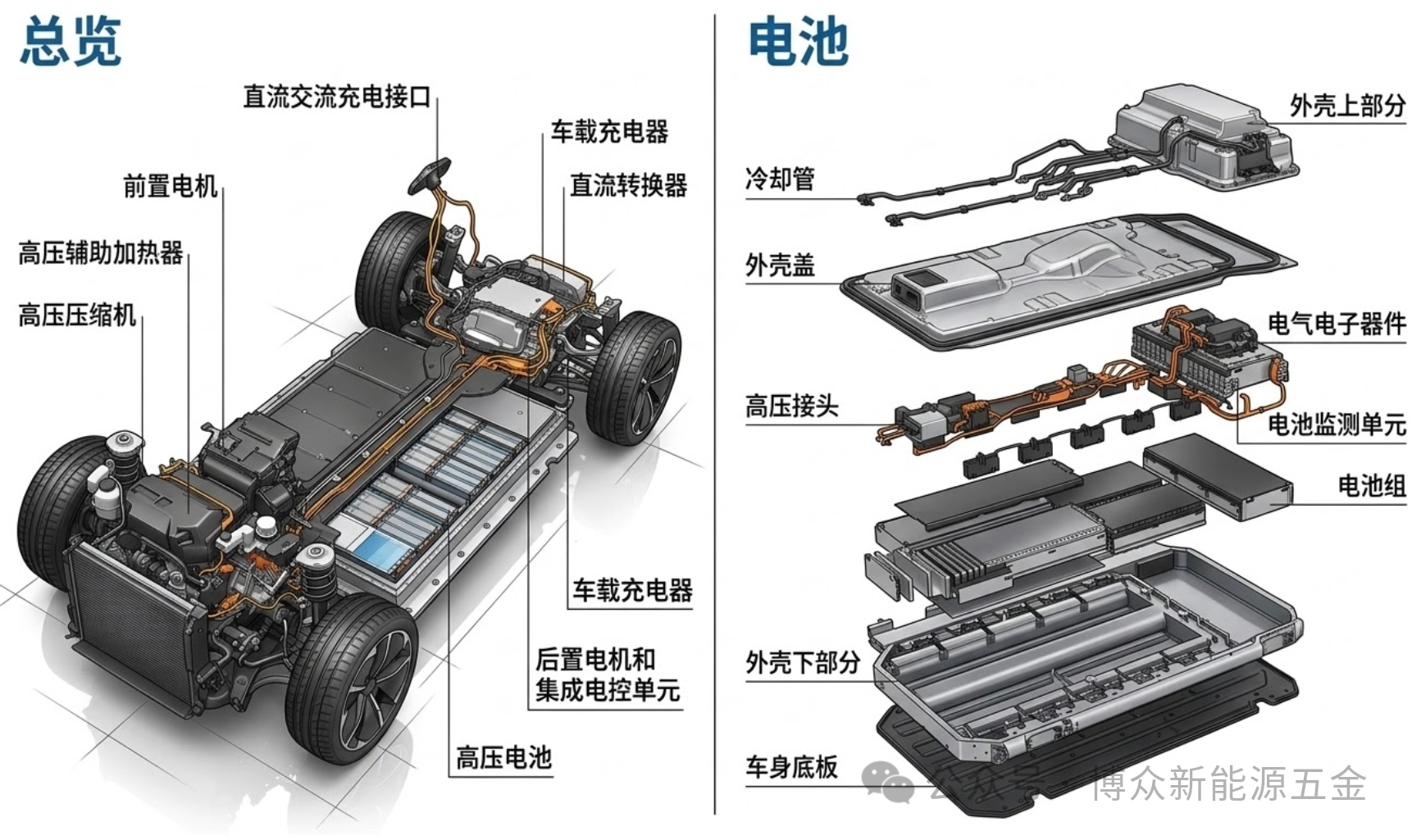 总览

直流交流充电接口

车载充电器

前置电机

直流转换器

高压辅助加热器

高压压缩机

车载充电器

后置电机和集成电控单元

高压电池

电池

外壳上部分

冷却管

外壳盖

电气电子器件

高压接头

电池监测单元

电池组

外壳下部分

车身底板

公众号 · 博众新能源五金