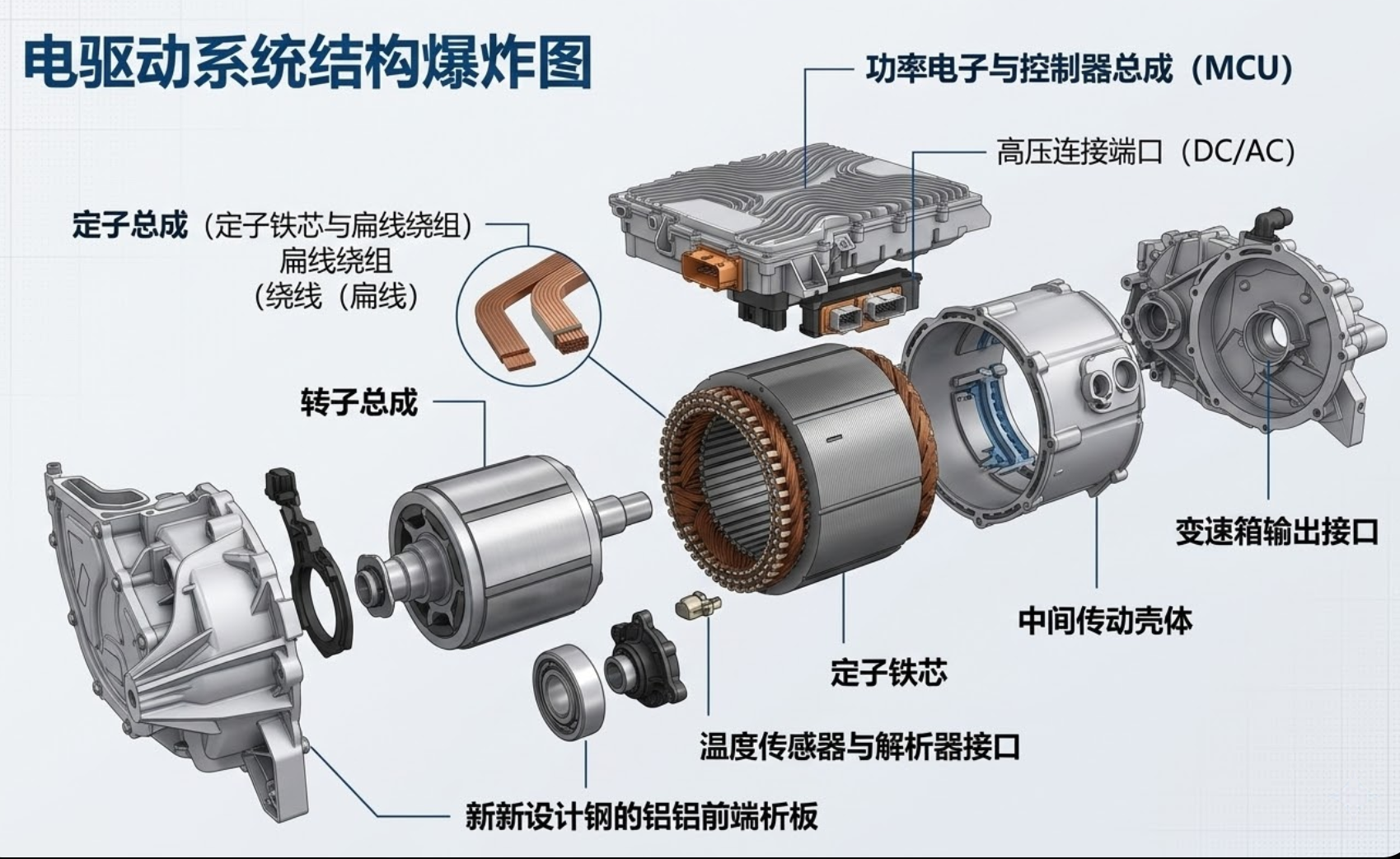 电驱动系统结构爆炸图

功率电子与控制器总成（MCU）

高压连接端口（DC/AC）

定子总成（定子铁芯与扁线绕组）
扁线绕组
（绕线（扁线）

转子总成

变速箱输出接口

中间传动壳体

定子铁芯

温度传感器与解析器接口

新新设计钢的铝铝前端析板