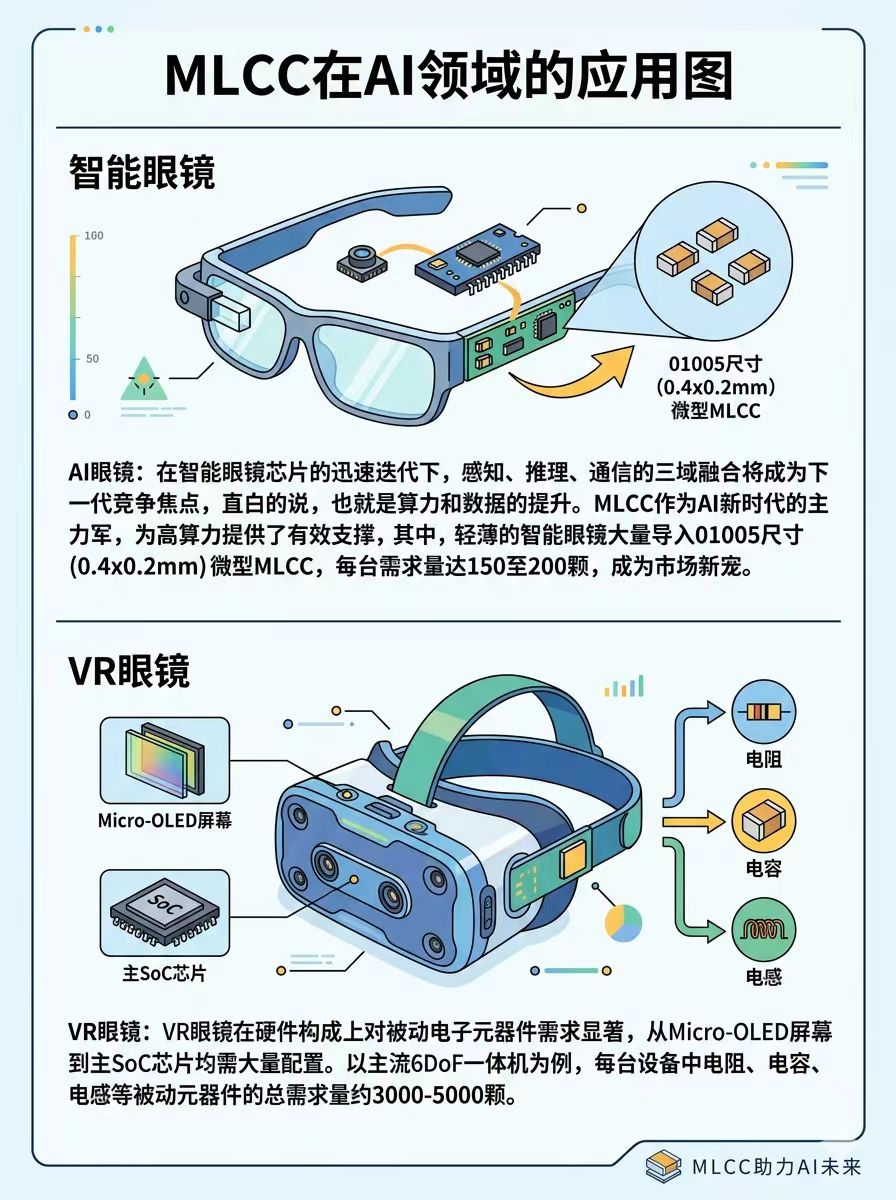 MLCC在AI领域的应用图

智能眼镜

100

50

0

01005尺寸
(0.4x0.2mm)
微型MLCC

AI眼镜：在智能眼镜芯片的迅速迭代下，感知、推理、通信的三域融合将成为下一代竞争焦点，直白的说，也就是算力和数据的提升。MLCC作为AI新时代的主力军，为高算力提供了有效支撑，其中，轻薄的智能眼镜大量导入01005尺寸(0.4x0.2mm)微型MLCC，每台需求量达150至200颗，成为市场新宠。

VR眼镜

Micro-OLED屏幕

SoC

主SoC芯片

电阻

电容

电感

VR眼镜：VR眼镜在硬件构成上对被动电子元器件需求显著，从Micro-OLED屏幕到主SoC芯片均需大量配置。以主流6DoF一体机为例，每台设备中电阻、电容、电感等被动元器件的总需求量约3000-5000颗。

MLCC助力AI未来