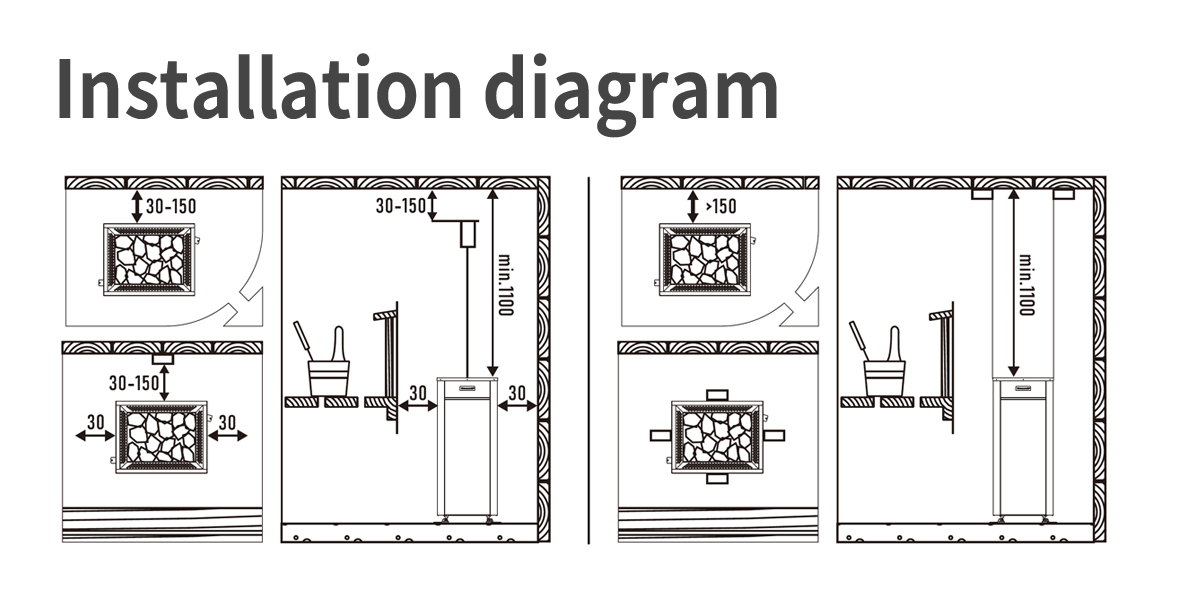 Installation diagram

30-150

30-150

30

30

30-150

min.1100

30

30

>150

min.1100