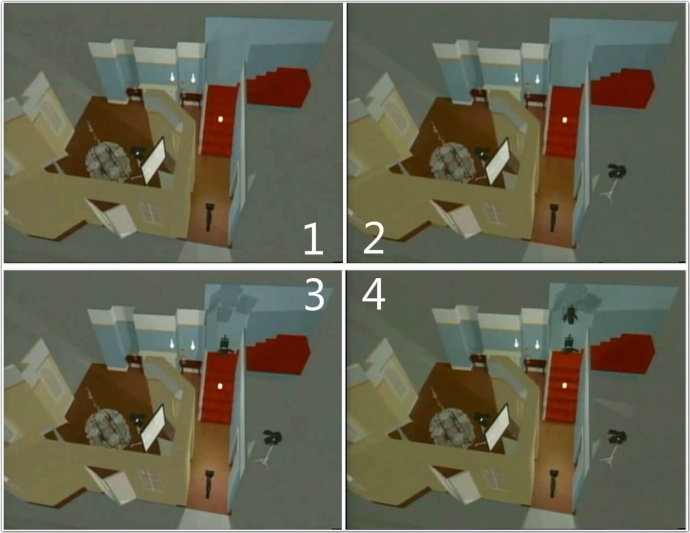 1

2

3

4