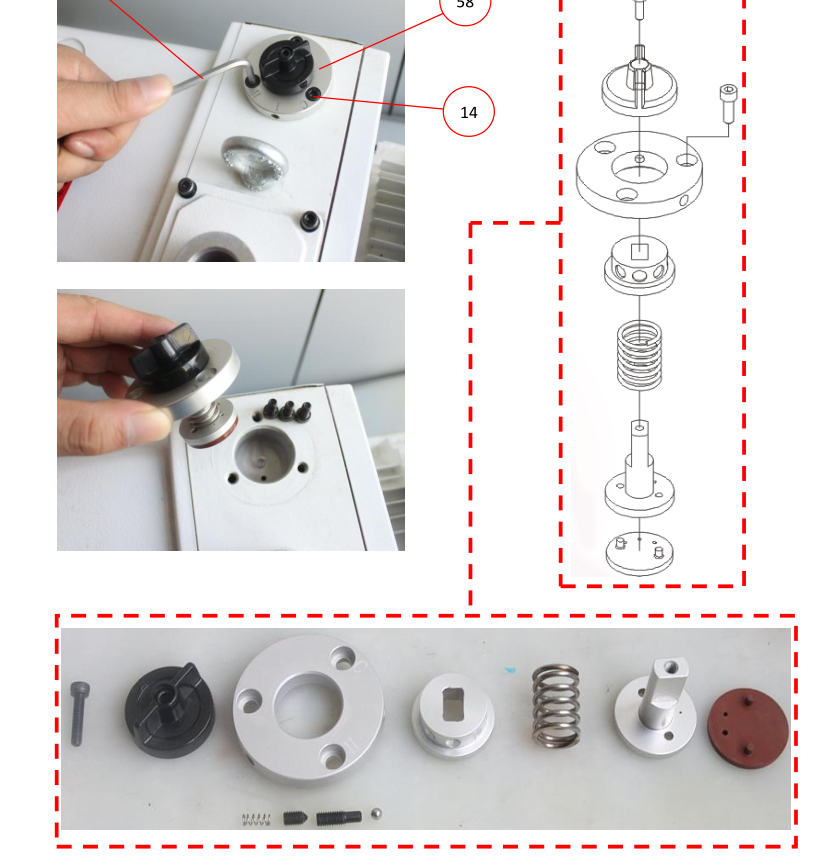 58

14