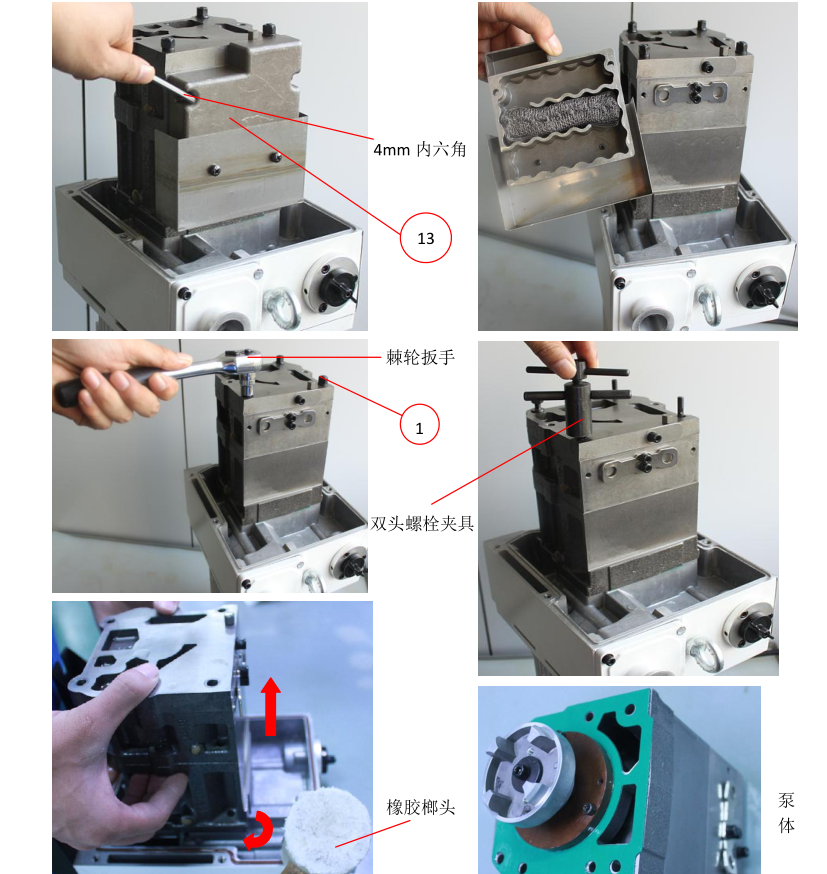 4mm 内六角

13

棘轮扳手

1

双头螺栓夹具

橡胶榔头

泵体