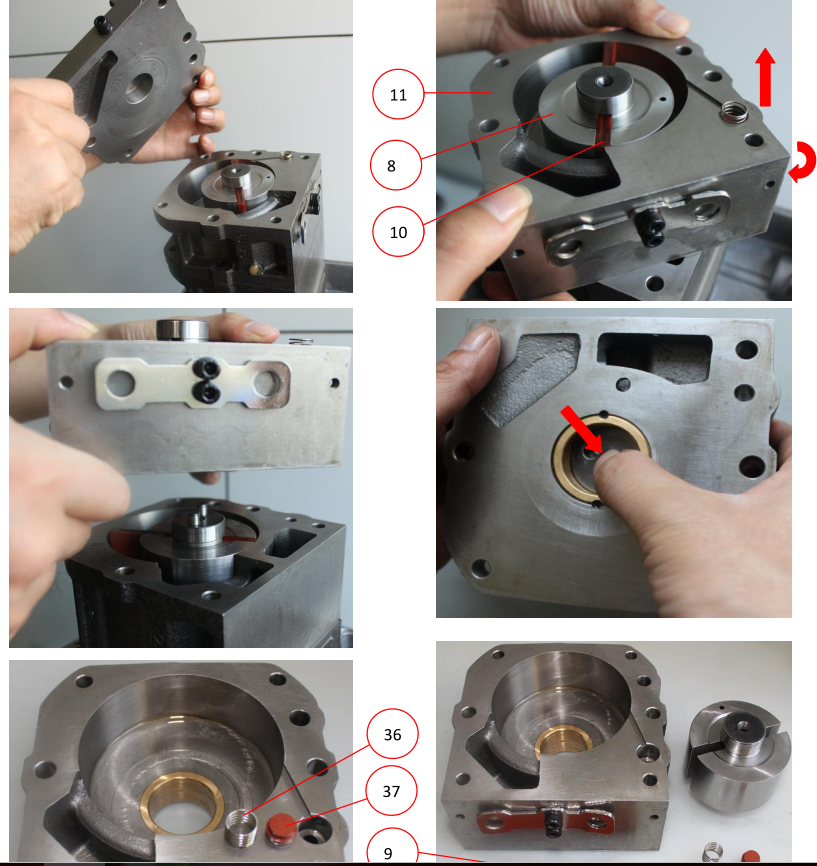 11

8

10

36

37

9