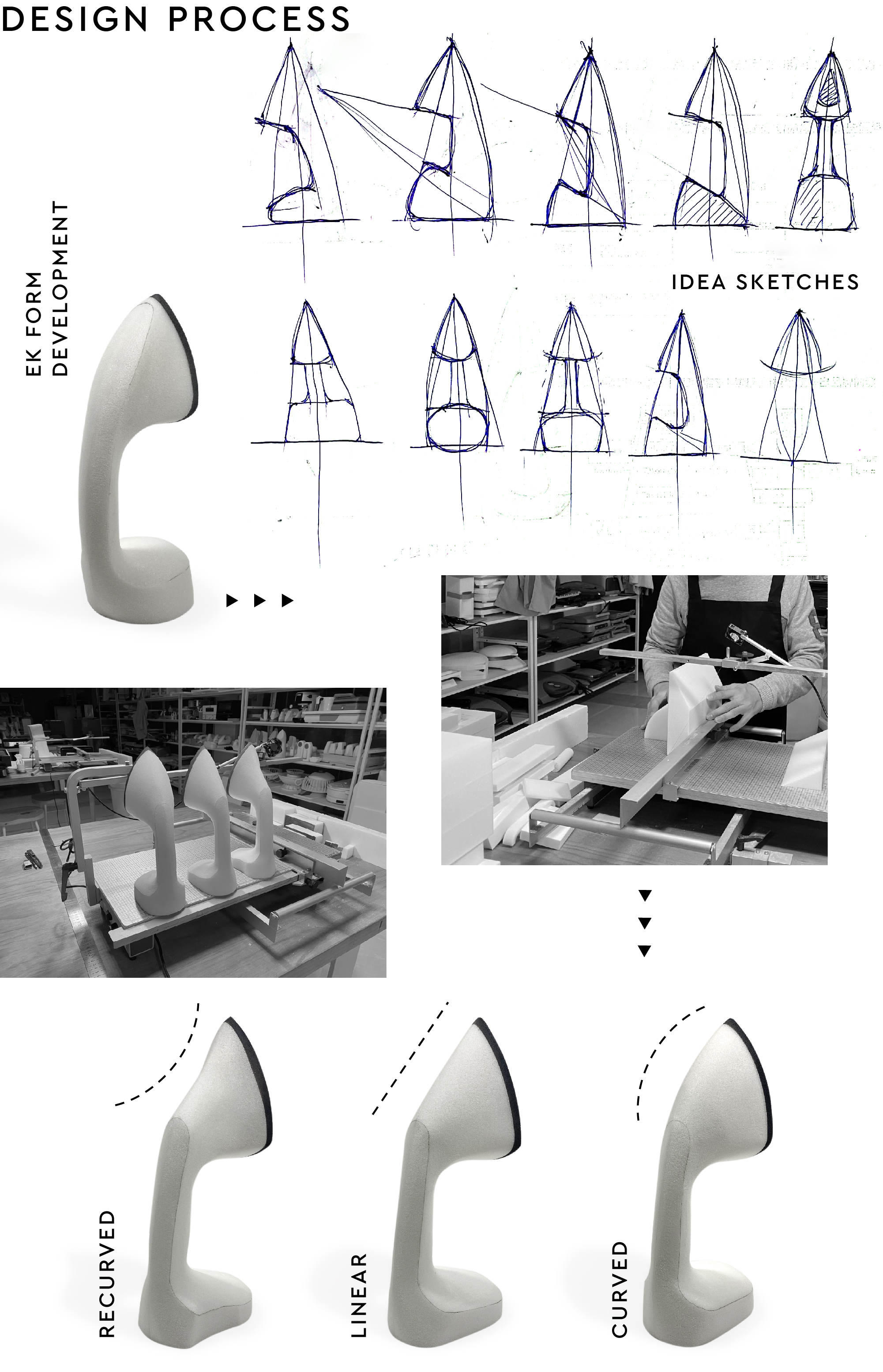 DESIGN PROCESS

EK FORM DEVELOPMENT

IDEA SKETCHES

RECURVED

LINEAR

CURVED