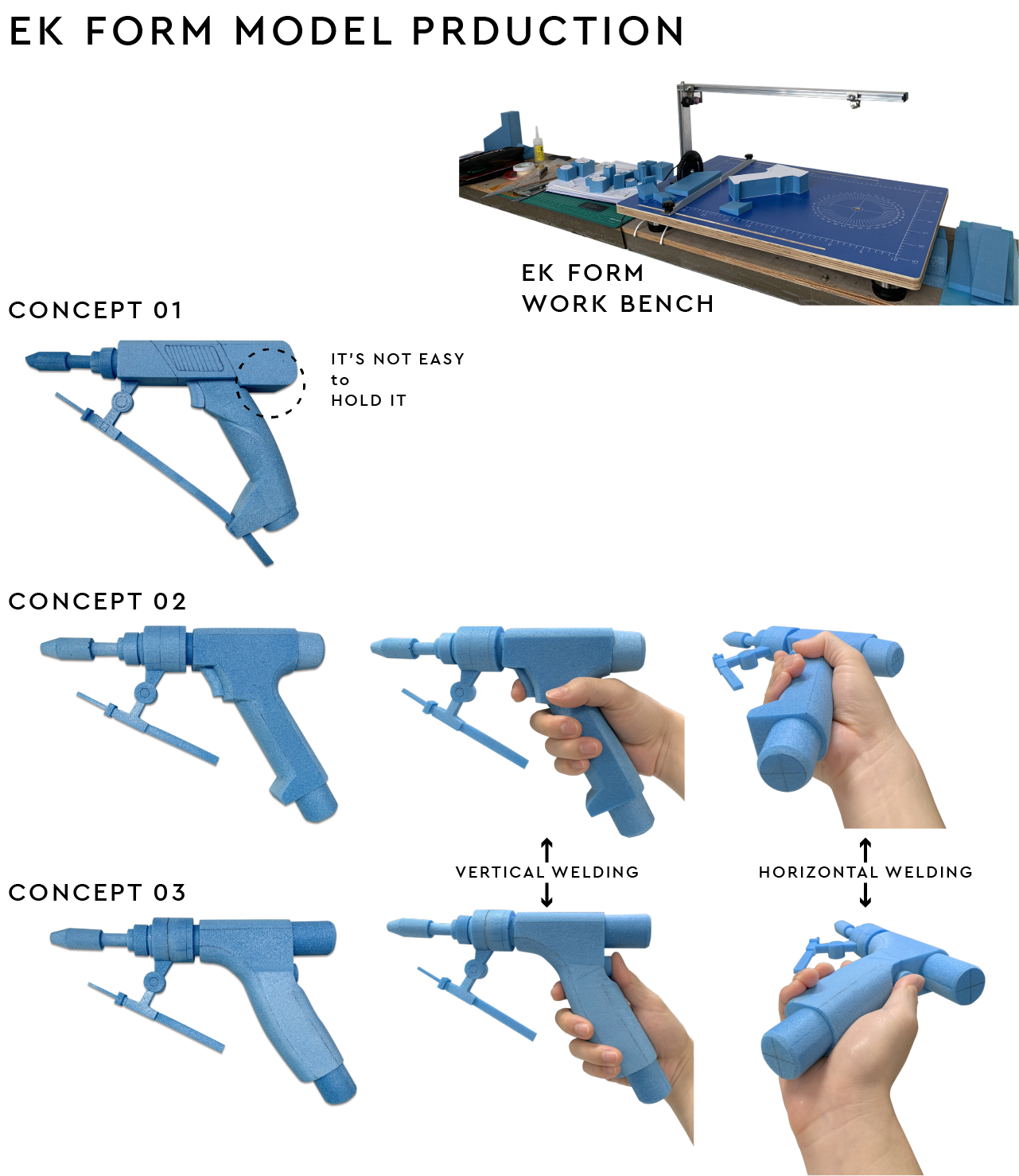 EK FORM MODEL PRDUCTION

EK FORM
WORK BENCH

CONCEPT 01

IT'S NOT EASY
to
HOLD IT

CONCEPT 02

VERTICAL WELDING

HORIZONTAL WELDING

CONCEPT 03