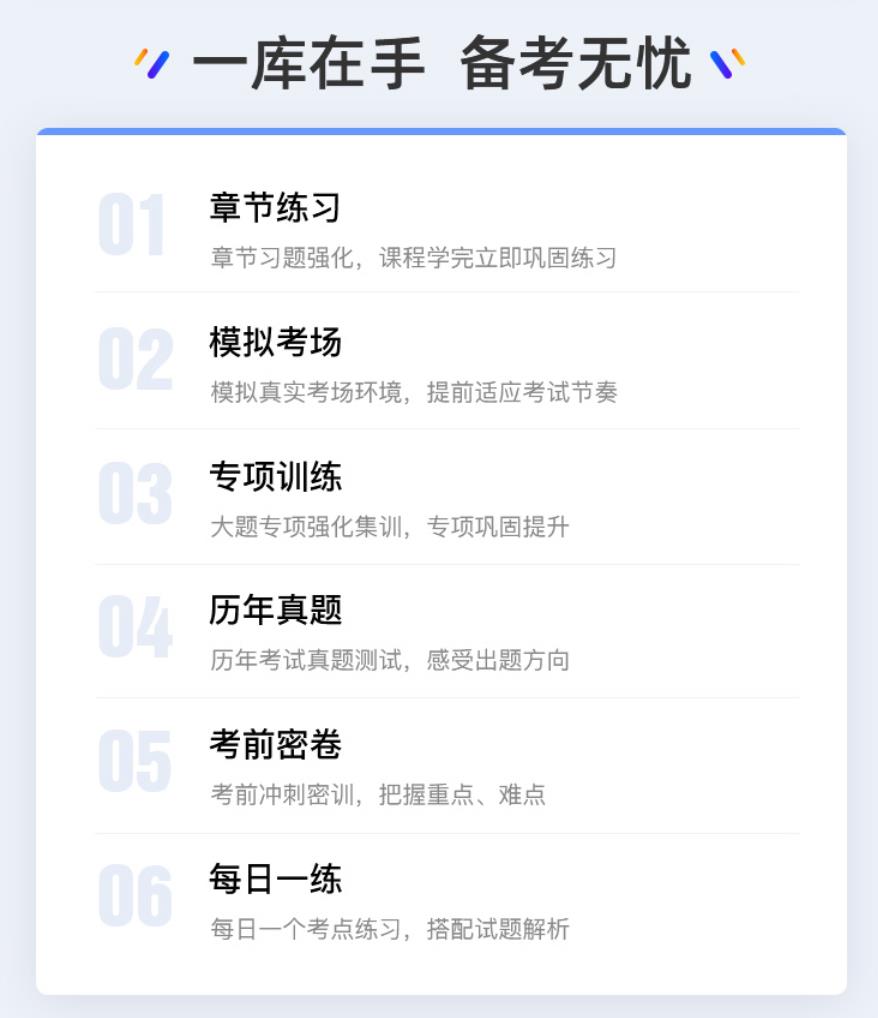 一库在手 备考无忧

01
章节练习
章节习题强化，课程学完立即巩固练习

02
模拟考场
模拟真实考场环境，提前适应考试节奏

03
专项训练
大题专项强化集训，专项巩固提升

04
历年真题
历年考试真题测试，感受出题方向

05
考前密卷
考前冲刺密训，把握重点、难点

06
每日一练
每日一个考点练习，搭配试题解析