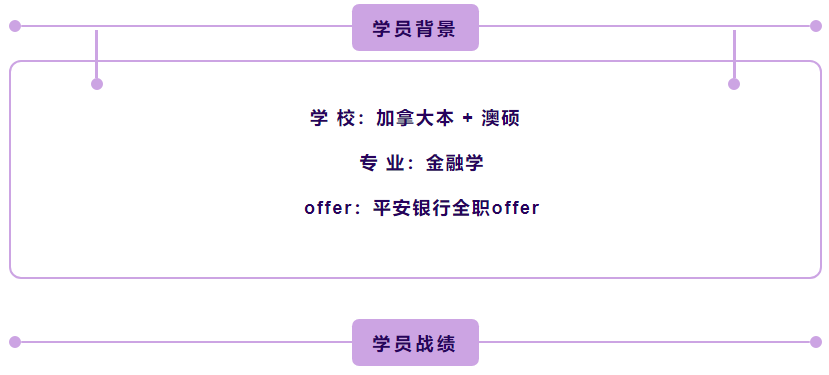 学员背景

学 校：加拿大本 + 澳硕

专 业：金融学

offer：平安银行全职offer

学员战绩