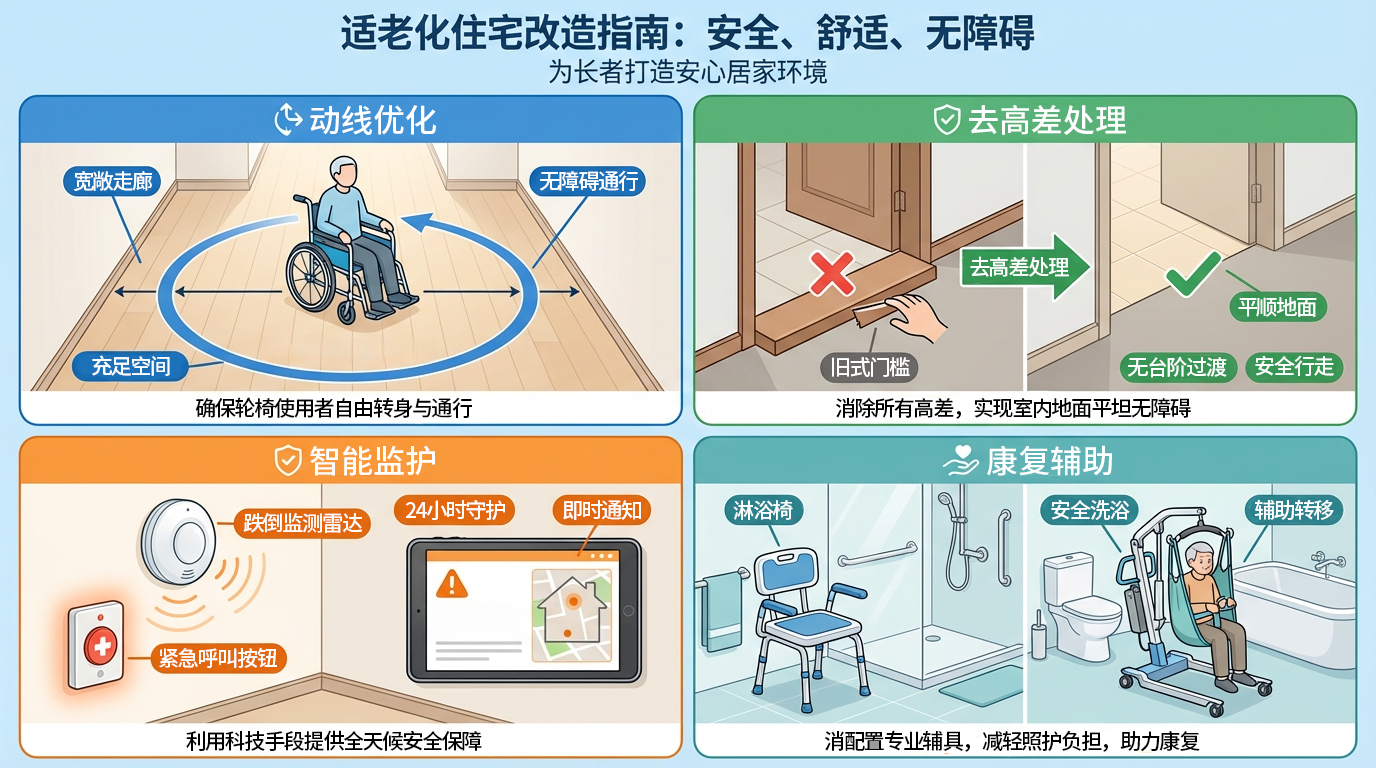 适老化住宅改造指南：安全、舒适、无障碍
为长者打造安心居家环境

动线优化
宽敞走廊
无障碍通行
充足空间
确保轮椅使用者自由转身与通行

去高差处理
去高差处理
旧式门槛
平顺地面
无台阶过渡
安全行走
消除所有高差，实现室内地面平坦无障碍

智能监护
跌倒监测雷达
24小时守护
即时通知
紧急呼叫按钮
利用科技手段提供全天候安全保障

康复辅助
淋浴椅
安全洗浴
辅助转移
消配置专业辅具，减轻照护负担，助力康复