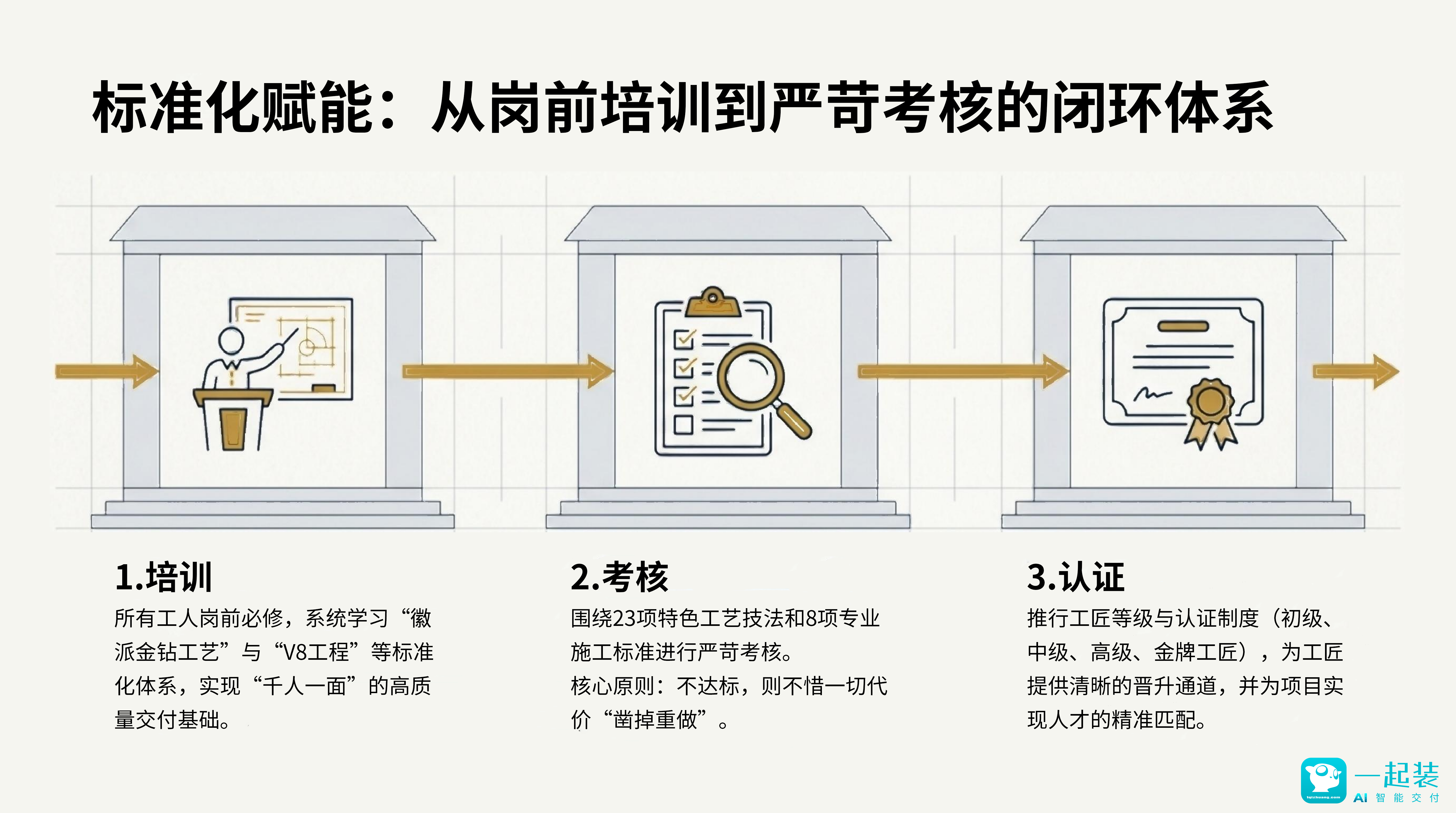 标准化赋能：从岗前培训到严苛考核的闭环体系

1.培训

所有工人岗前必修，系统学习“徽派金钻工艺”与“V8工程”等标准化体系，实现“千人一面”的高质量交付基础。

2.考核

围绕23项特色工艺技法和8项专业施工标准进行严苛考核。

核心原则：不达标，则不惜一切代价“凿掉重做”。

3.认证

推行工匠等级与认证制度（初级、中级、高级、金牌工匠），为工匠提供清晰的晋升通道，并为项目实现人才的精准匹配。

一起装
AI 智能交付