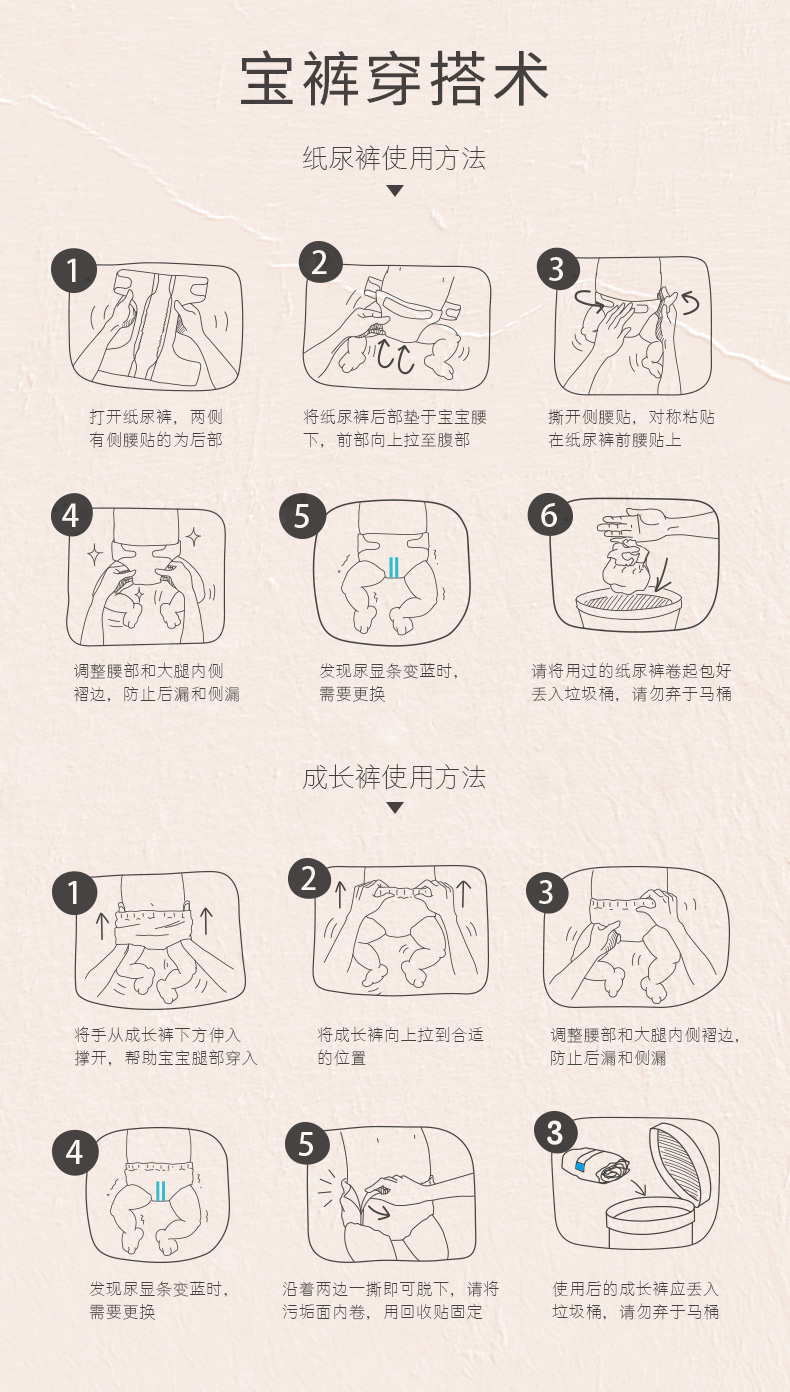 宝裤穿搭术

纸尿裤使用方法

1
打开纸尿裤，两侧有侧腰贴的为后部

2
将纸尿裤后部垫于宝宝腰下，前部向上拉至腹部

3
撕开侧腰贴，对称粘贴在纸尿裤前腰贴上

4
调整腰部和大腿内侧褶边，防止后漏和侧漏

5
发现尿显条变蓝时，需要更换

6
请将用过的纸尿裤卷起包好丢入垃圾桶，请勿弃于马桶

成长裤使用方法

1
将手从成长裤下方伸入撑开，帮助宝宝腿部穿入

2
将成长裤向上拉到合适的位置

3
调整腰部和大腿内侧褶边，防止后漏和侧漏

4
发现尿显条变蓝时，需要更换

5
沿着两边一撕即可脱下，请将污垢面内卷，用回收贴固定

3
使用后的成长裤应丢入垃圾桶，请勿弃于马桶