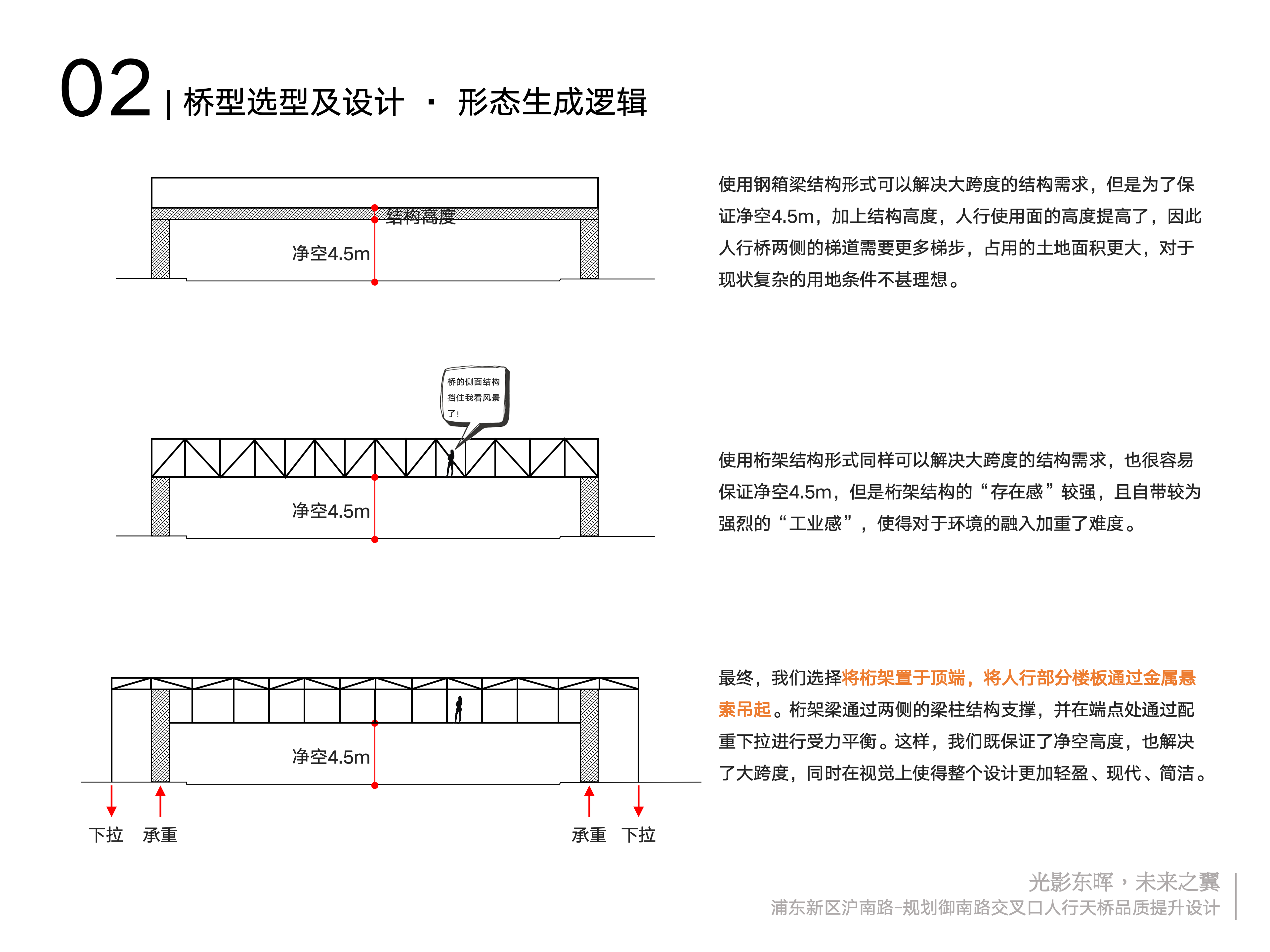 02 | 桥型选型及设计 · 形态生成逻辑

结构高度

净空4.5m

使用钢箱梁结构形式可以解决大跨度的结构需求，但是为了保证净空4.5m，加上结构高度，人行使用面的高度提高了，因此人行桥两侧的梯道需要更多梯步，占用的土地面积更大，对于现状复杂的用地条件不甚理想。

桥的侧面结构挡住我看风景了！

净空4.5m

使用桁架结构形式同样可以解决大跨度的结构需求，也很容易保证净空4.5m，但是桁架结构的“存在感”较强，且自带较为强烈的“工业感”，使得对于环境的融入加重了难度。

净空4.5m

下拉 承重 承重 下拉

最终，我们选择将桁架置于顶端，将人行部分楼板通过金属悬索吊起。桁架梁通过两侧的梁柱结构支撑，并在端点处通过配重下拉进行受力平衡。这样，我们既保证了净空高度，也解决了大跨度，同时在视觉上使得整个设计更加轻盈、现代、简洁。

光影东晖，未来之翼
浦东新区沪南路-规划御南路交叉口人行天桥品质提升设计