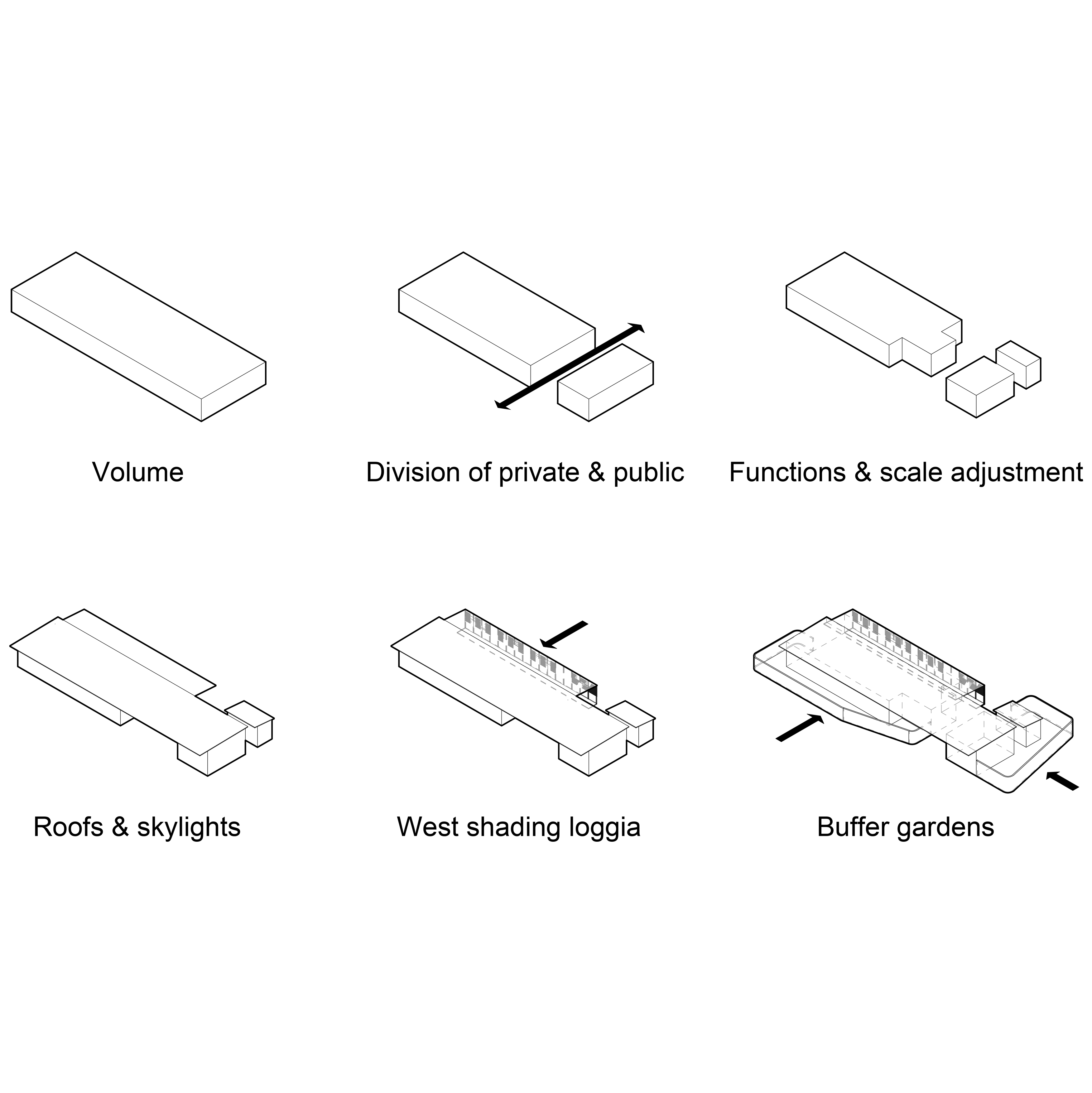 Volume

Division of private & public

Functions & scale adjustment

Roofs & skylights

West shading loggia

Buffer gardens